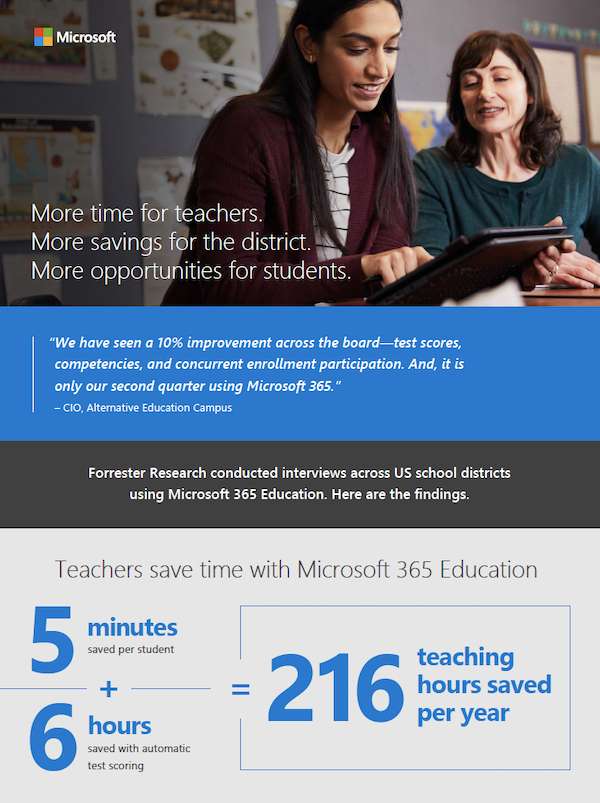 Microsoft

More time for teachers.
More savings for the district.
More opportunities for students.

"We have seen a 10% improvement across the board—test scores, competencies, and concurrent enrollment participation. And, it is only our second quarter using Microsoft 365."
– CIO, Alternative Education Campus

Forrester Research conducted interviews across US school districts using Microsoft 365 Education. Here are the findings.

Teachers save time with Microsoft 365 Education

5 minutes saved per student
+
6 hours saved with automatic test scoring
=
216 teaching hours saved per year