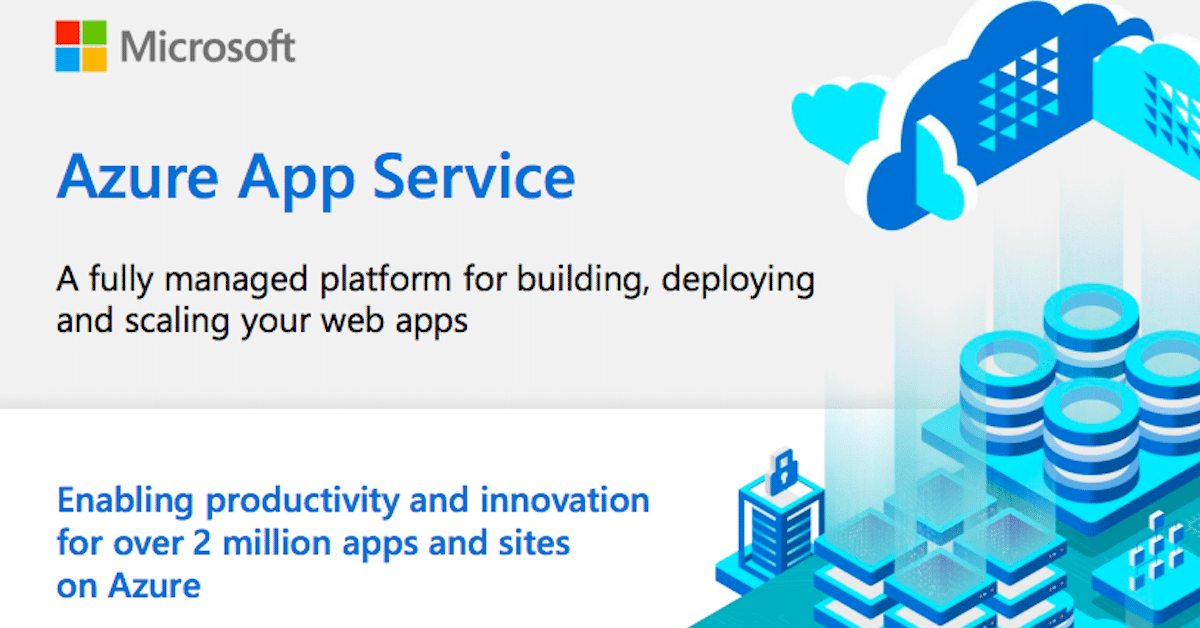 Microsoft

Azure App Service

A fully managed platform for building, deploying and scaling your web apps

Enabling productivity and innovation for over 2 million apps and sites on Azure