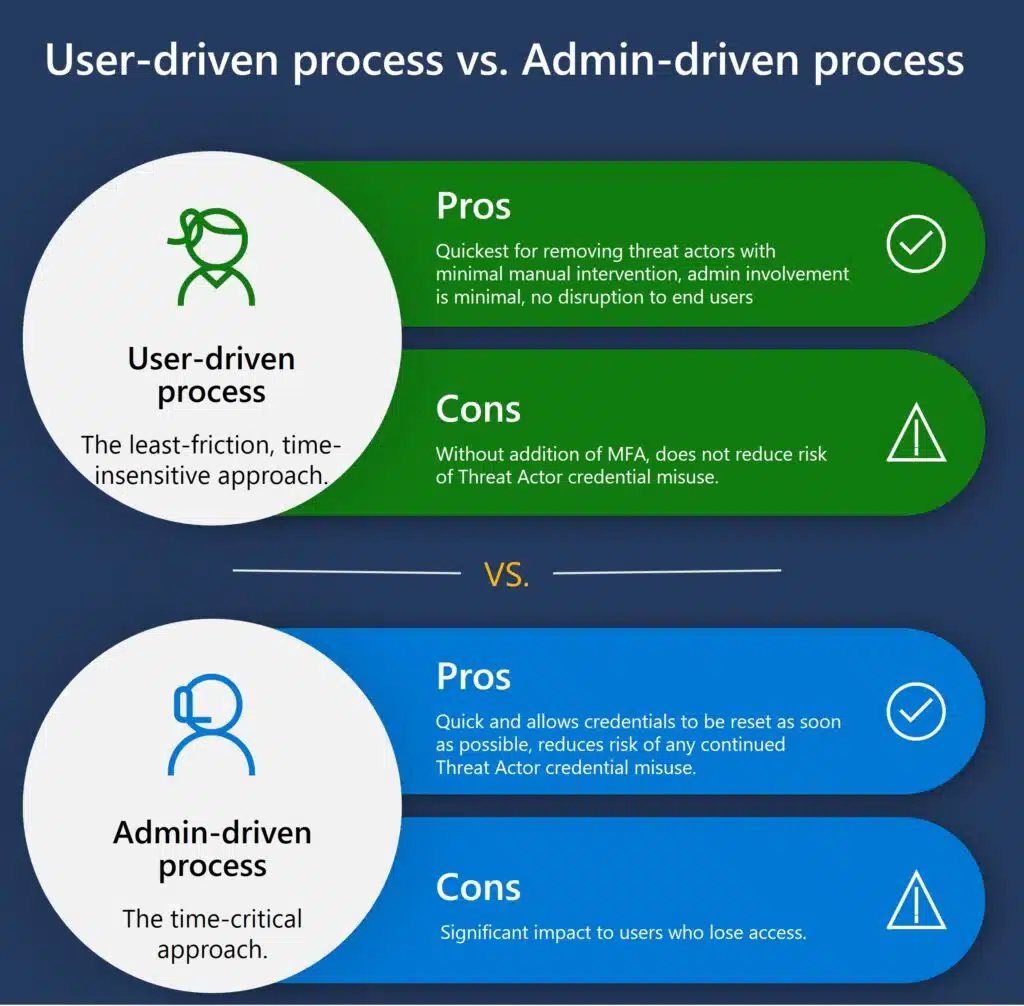 User-driven process vs. Admin-driven process

User-driven process

The least-friction, time-insensitive approach.

Pros

Quickest for removing threat actors with minimal manual intervention, admin involvement is minimal, no disruption to end users

Cons

Without addition of MFA, does not reduce risk of Threat Actor credential misuse.

VS.

Admin-driven process

The time-critical approach.

Pros

Quick and allows credentials to be reset as soon as possible, reduces risk of any continued Threat Actor credential misuse.

Cons

Significant impact to users who lose access.